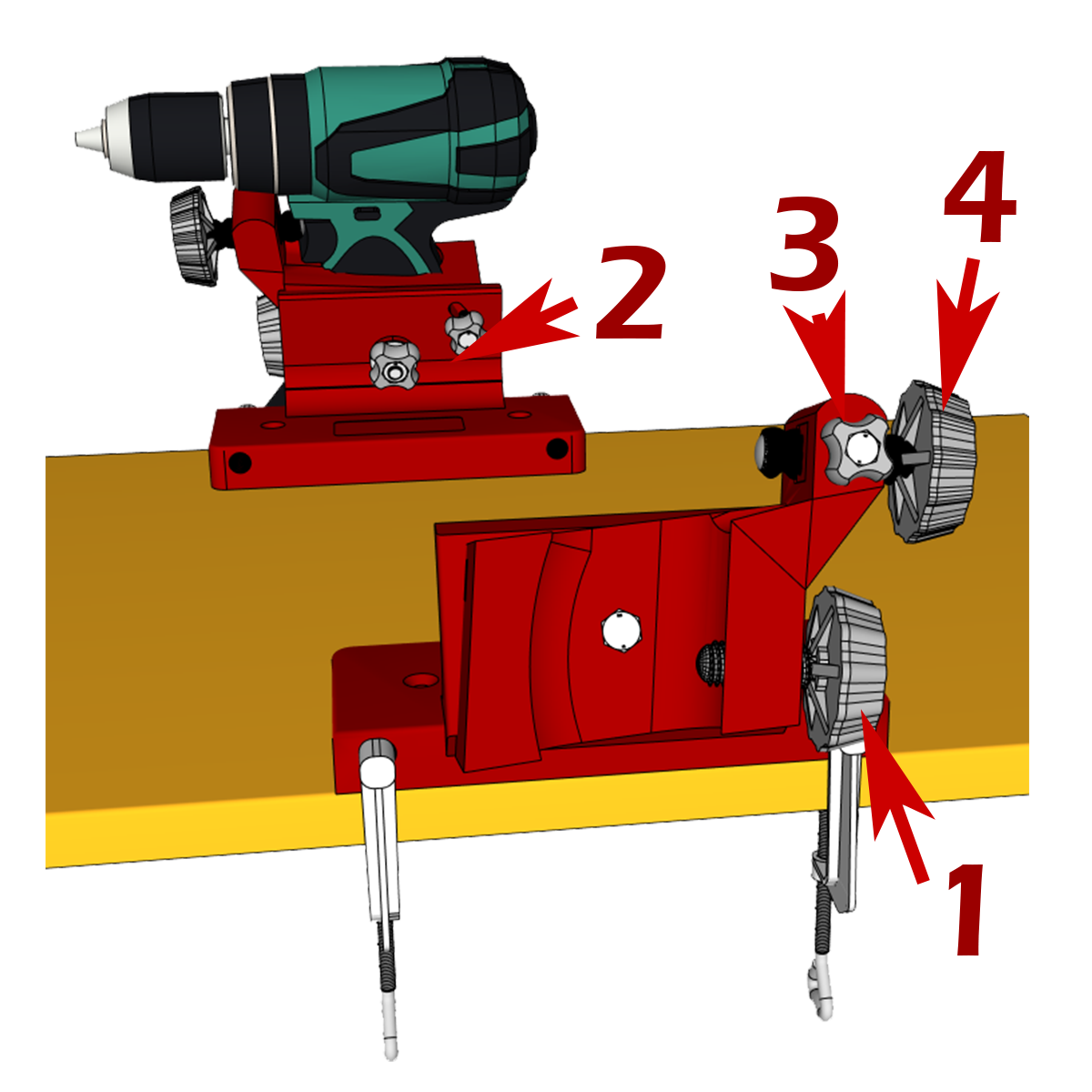 2
3
4
1